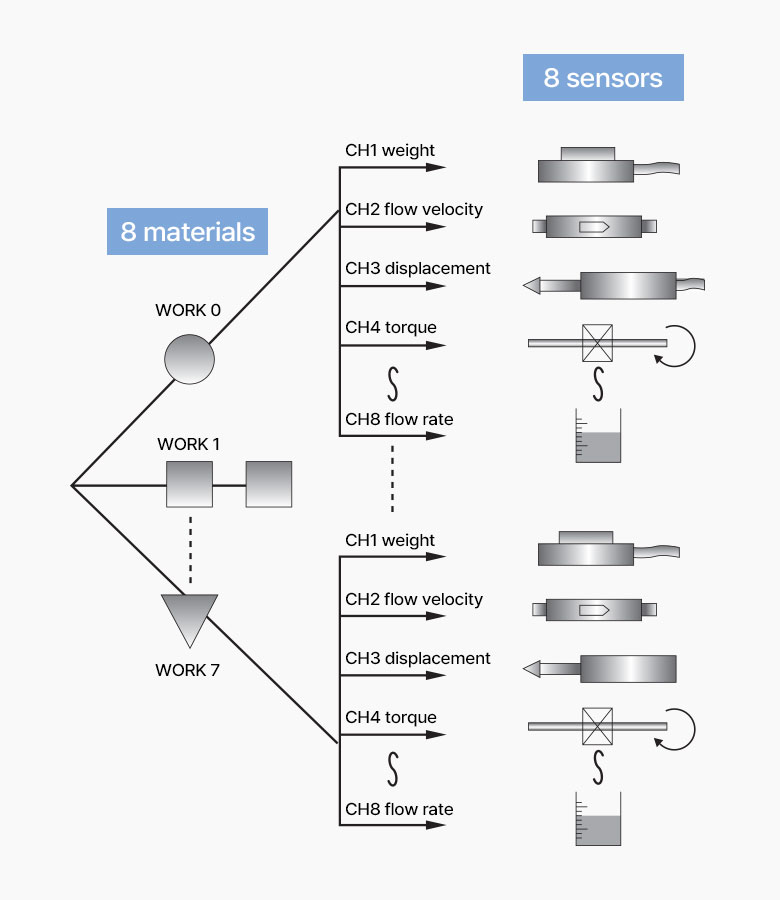 8 sensors

8 materials

WORK 0

WORK 1

WORK 7

CH1 weight
CH2 flow velocity
CH3 displacement
CH4 torque
CH8 flow rate

CH1 weight
CH2 flow velocity
CH3 displacement
CH4 torque
CH8 flow rate